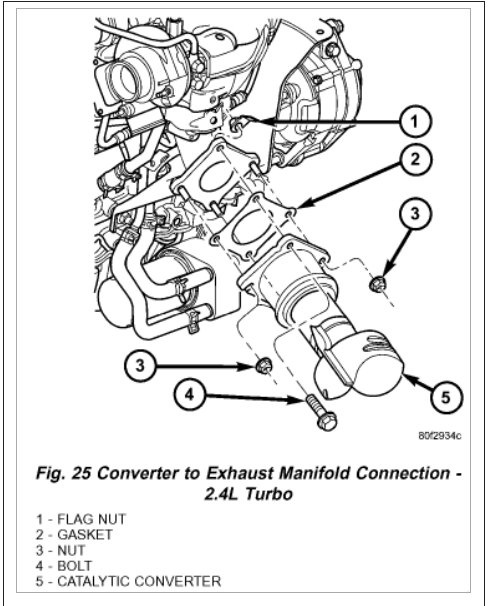 1

2

3

3

4

5

80f2934c

Fig. 25 Converter to Exhaust Manifold Connection - 2.4L Turbo

1 - FLAG NUT
2 - GASKET
3 - NUT
4 - BOLT
5 - CATALYTIC CONVERTER