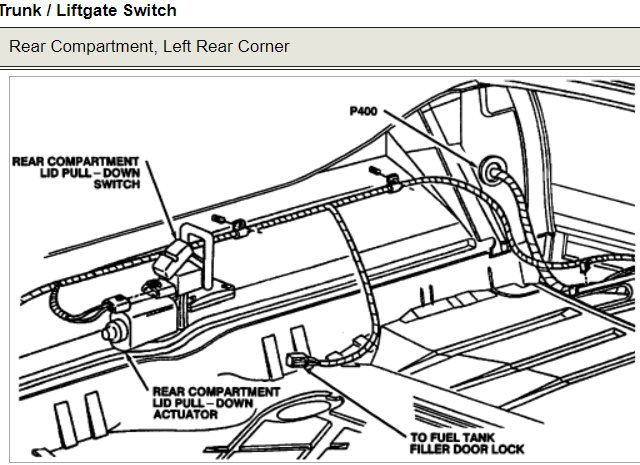 Trunk / Liftgate Switch

Rear Compartment, Left Rear Corner

P400

REAR COMPARTMENT LID PULL – DOWN SWITCH

REAR COMPARTMENT LID PULL – DOWN ACTUATOR

TO FUEL TANK FILLER DOOR LOCK