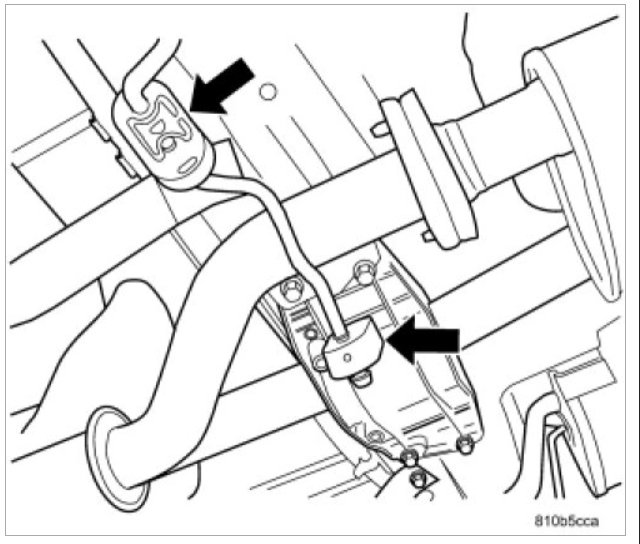 810b5cca