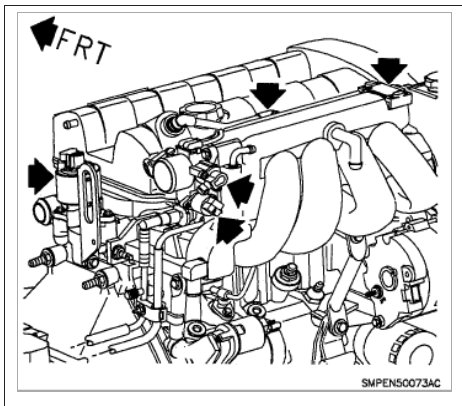 FRT

SMPEN50073AC