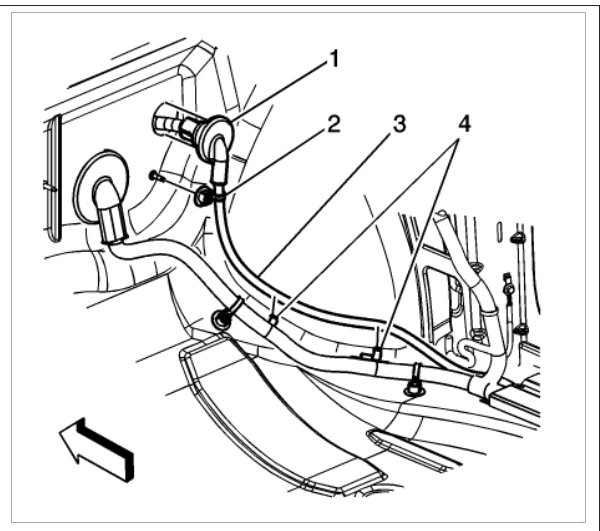 1
2
3
4