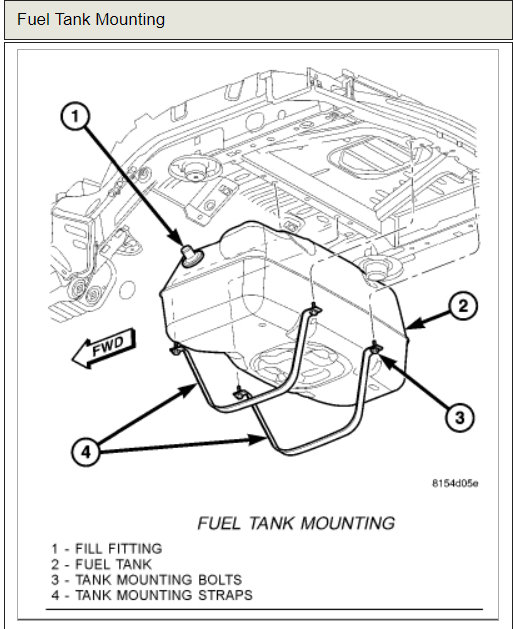 Fuel Tank Mounting

1

2

FWD

3

4

8154d05e

FUEL TANK MOUNTING

1 - FILL FITTING
2 - FUEL TANK
3 - TANK MOUNTING BOLTS
4 - TANK MOUNTING STRAPS