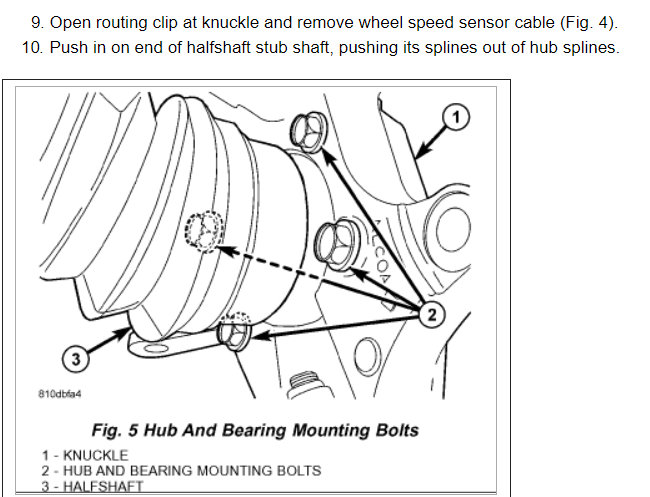 9. Open routing clip at knuckle and remove wheel speed sensor cable (Fig. 4).
10. Push in on end of halfshaft stub shaft, pushing its splines out of hub splines.

1

ALCOA

2

3

810dbfa4

Fig. 5 Hub And Bearing Mounting Bolts

1 - KNUCKLE
2 - HUB AND BEARING MOUNTING BOLTS
3 - HALFSHAFT