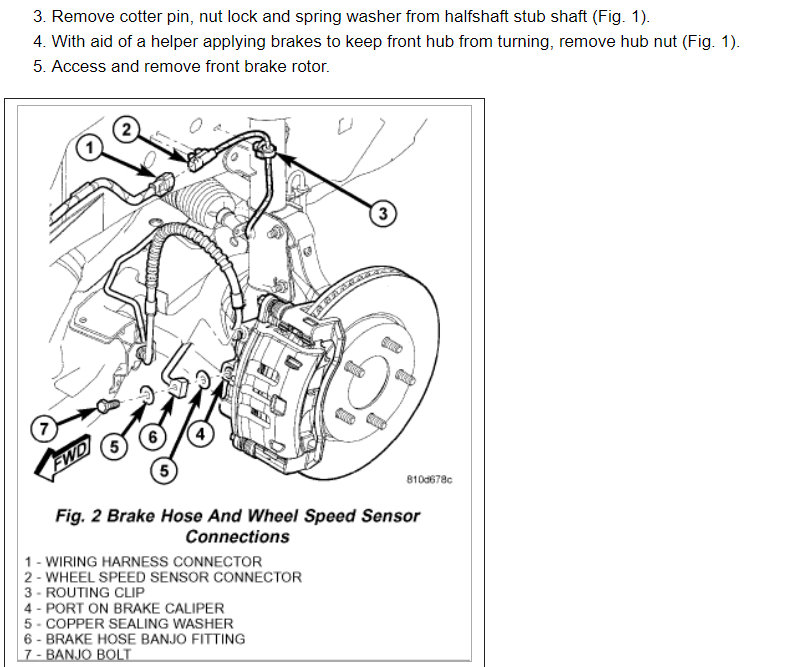 3. Remove cotter pin, nut lock and spring washer from halfshaft stub shaft (Fig. 1).
4. With aid of a helper applying brakes to keep front hub from turning, remove hub nut (Fig. 1).
5. Access and remove front brake rotor.

2
1
3
7
5
6
4
5
FWD
810d678c

Fig. 2 Brake Hose And Wheel Speed Sensor Connections

1 - WIRING HARNESS CONNECTOR
2 - WHEEL SPEED SENSOR CONNECTOR
3 - ROUTING CLIP
4 - PORT ON BRAKE CALIPER
5 - COPPER SEALING WASHER
6 - BRAKE HOSE BANJO FITTING
7 - BANJO BOLT