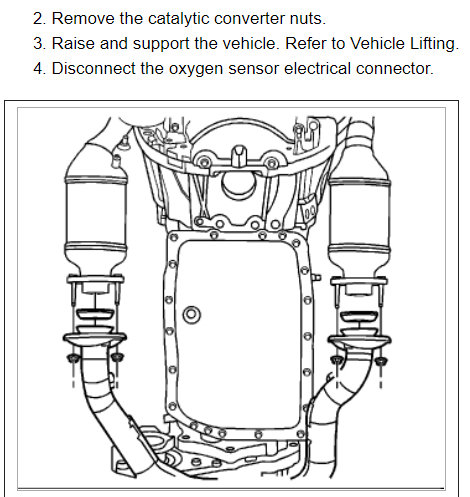 2. Remove the catalytic converter nuts.
3. Raise and support the vehicle. Refer to Vehicle Lifting.
4. Disconnect the oxygen sensor electrical connector.