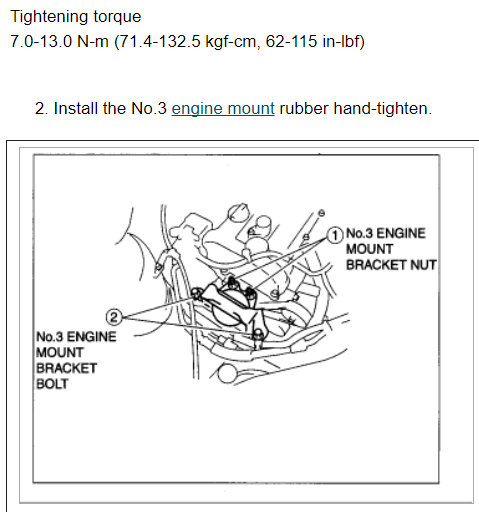 Tightening torque
7.0-13.0 N-m (71.4-132.5 kgf-cm, 62-115 in-lbf)

2. Install the No.3 engine mount rubber hand-tighten.

1 No.3 ENGINE MOUNT BRACKET NUT

2 No.3 ENGINE MOUNT BRACKET BOLT