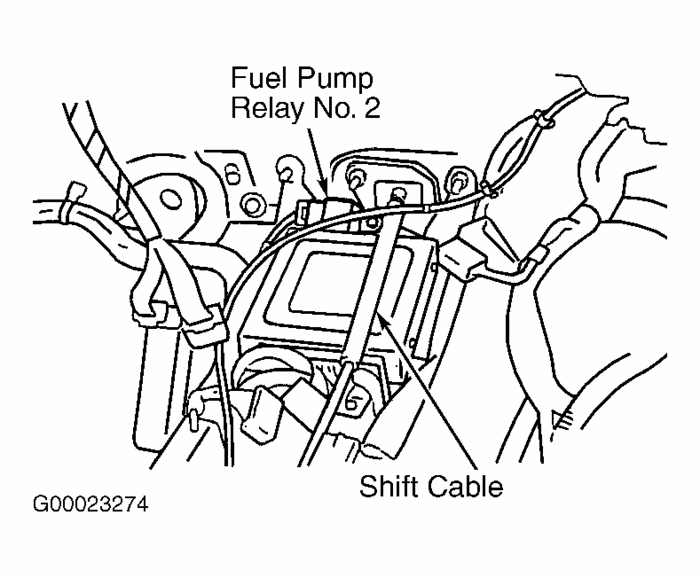 Fuel Pump
Relay No. 2

Shift Cable

G00023274