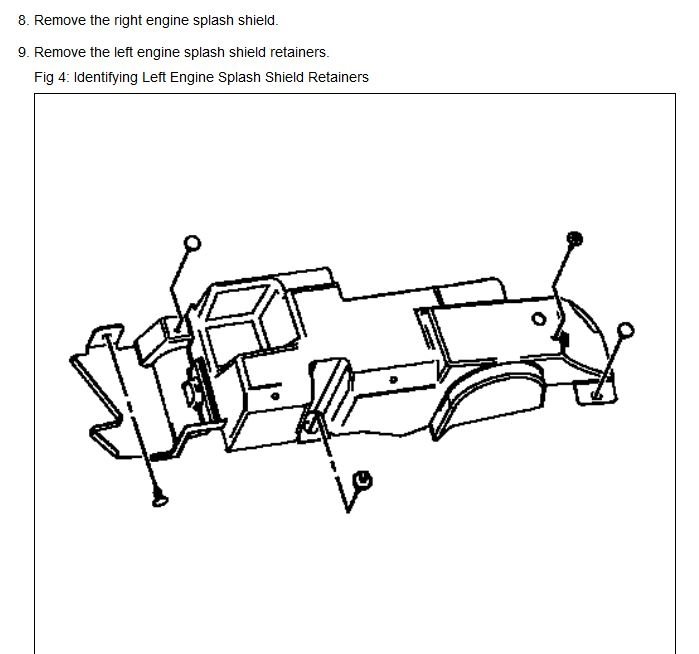 8. Remove the right engine splash shield.

9. Remove the left engine splash shield retainers.

Fig 4: Identifying Left Engine Splash Shield Retainers