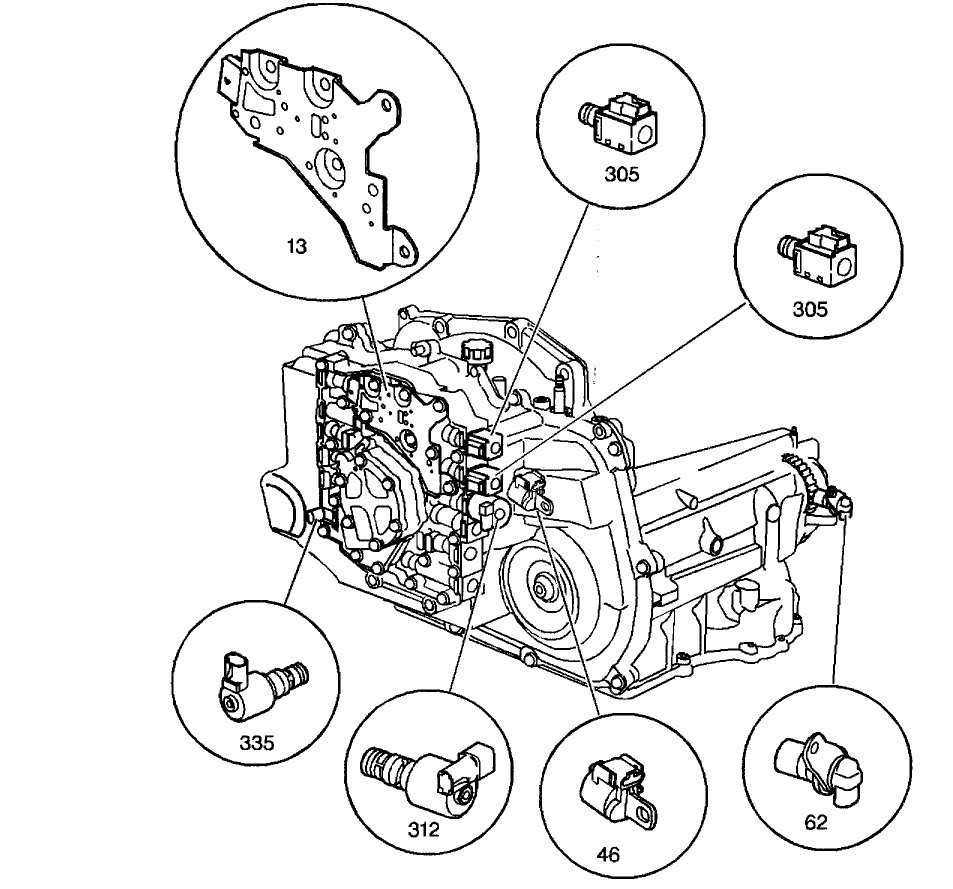 13

305

305

335

312

46

62