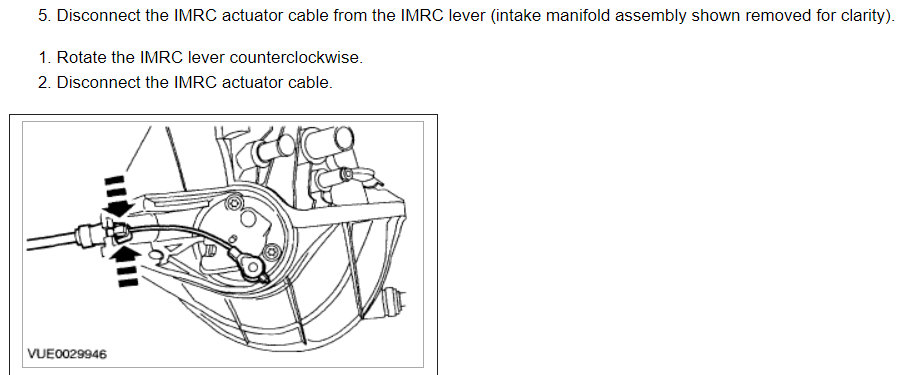 5. Disconnect the IMRC actuator cable from the IMRC lever (intake manifold assembly shown removed for clarity).

1. Rotate the IMRC lever counterclockwise.
2. Disconnect the IMRC actuator cable.

VUE0029946