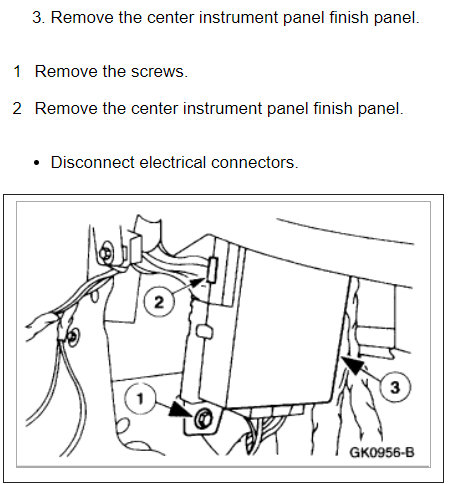 3. Remove the center instrument panel finish panel.

1 Remove the screws.

2 Remove the center instrument panel finish panel.

• Disconnect electrical connectors.

2

1

3

GK0956-B