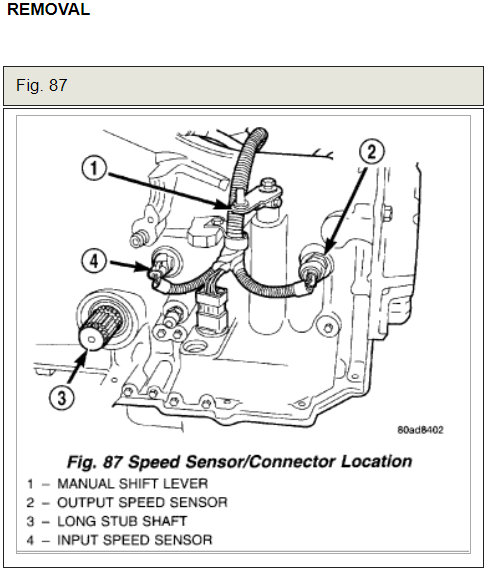 REMOVAL

Fig. 87

1

2

4

3

80ad8402

Fig. 87 Speed Sensor/Connector Location

1 – MANUAL SHIFT LEVER
2 – OUTPUT SPEED SENSOR
3 – LONG STUB SHAFT
4 – INPUT SPEED SENSOR