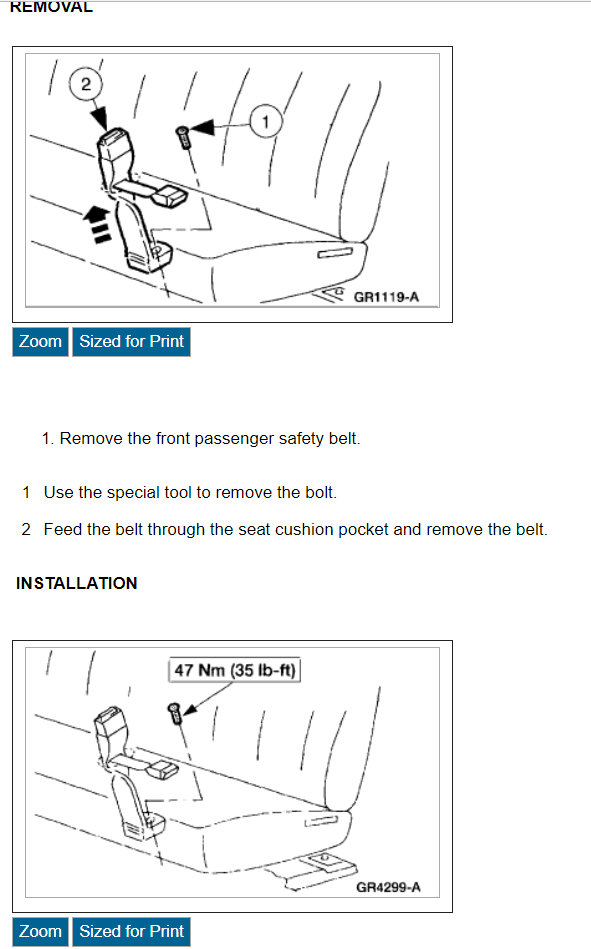 REMOVAL

2

1

GR1119-A

Zoom Sized for Print

1. Remove the front passenger safety belt.

1 Use the special tool to remove the bolt.

2 Feed the belt through the seat cushion pocket and remove the belt.

INSTALLATION

47 Nm (35 lb-ft)

GR4299-A

Zoom Sized for Print