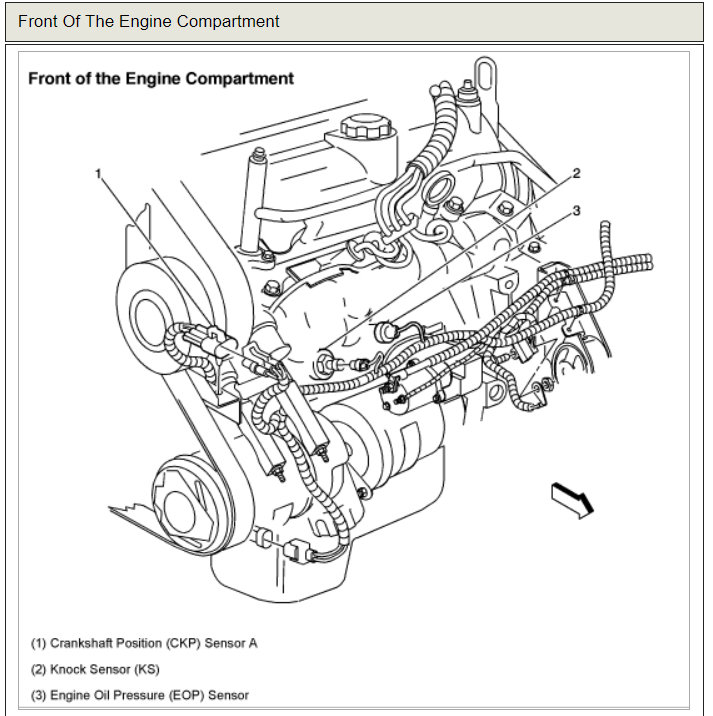 Front Of The Engine Compartment

Front of the Engine Compartment

1

2

3

(1) Crankshaft Position (CKP) Sensor A

(2) Knock Sensor (KS)

(3) Engine Oil Pressure (EOP) Sensor