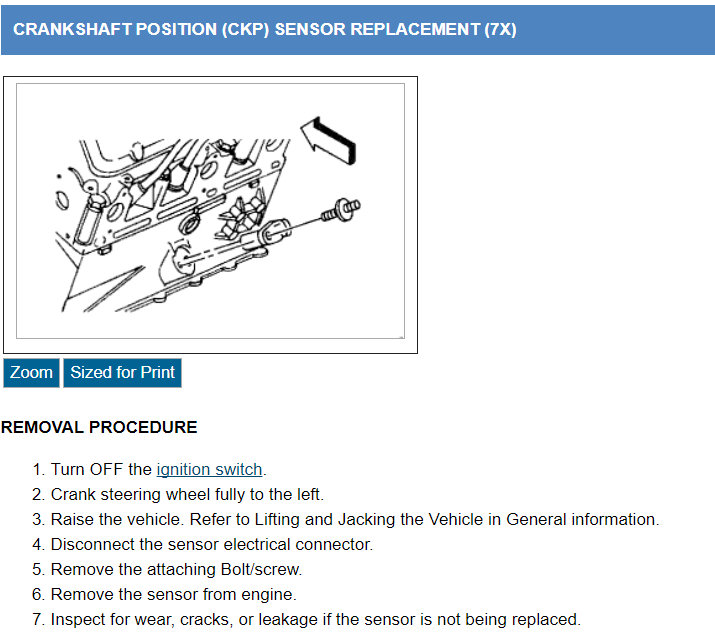 CRANKSHAFT POSITION (CKP) SENSOR REPLACEMENT (7X)

Zoom Sized for Print

REMOVAL PROCEDURE

1. Turn OFF the ignition switch.
2. Crank steering wheel fully to the left.
3. Raise the vehicle. Refer to Lifting and Jacking the Vehicle in General information.
4. Disconnect the sensor electrical connector.
5. Remove the attaching Bolt/screw.
6. Remove the sensor from engine.
7. Inspect for wear, cracks, or leakage if the sensor is not being replaced.