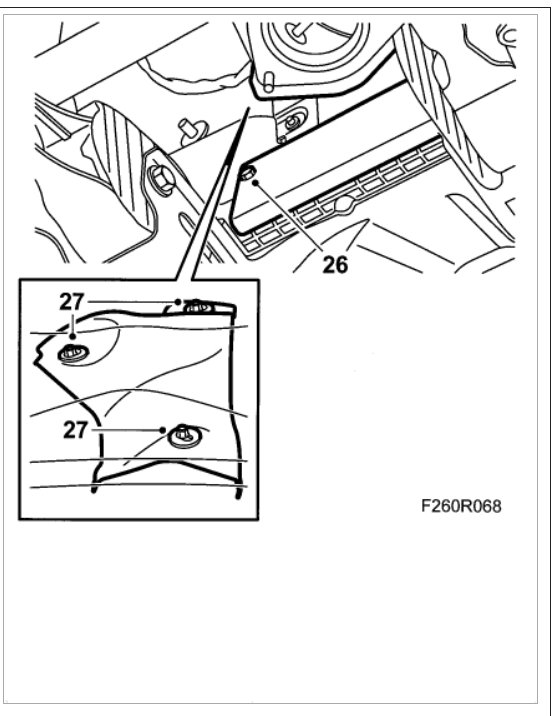 26

27

27

F260R068