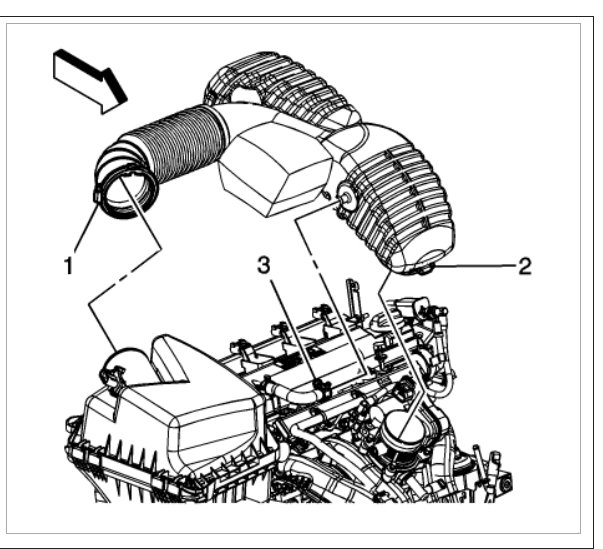 1
3
2