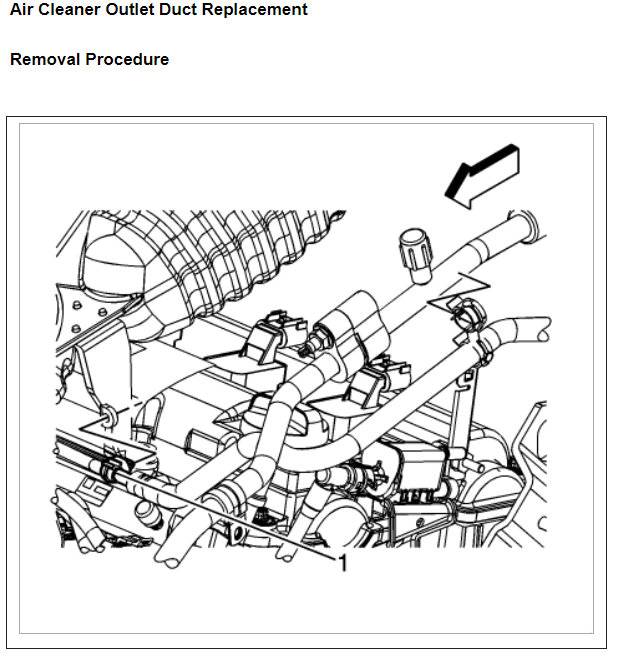 Air Cleaner Outlet Duct Replacement

Removal Procedure

1