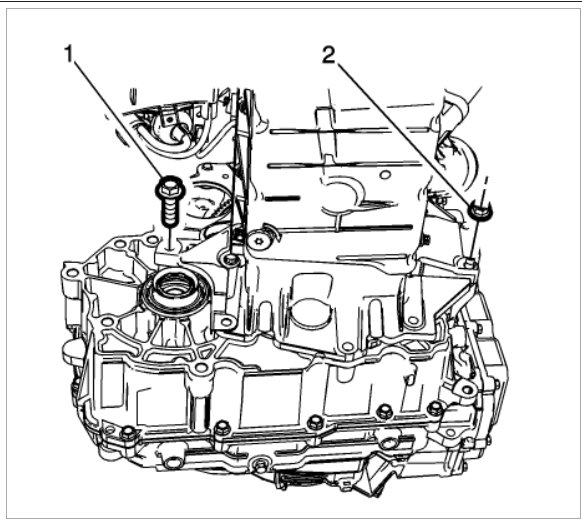 1

2