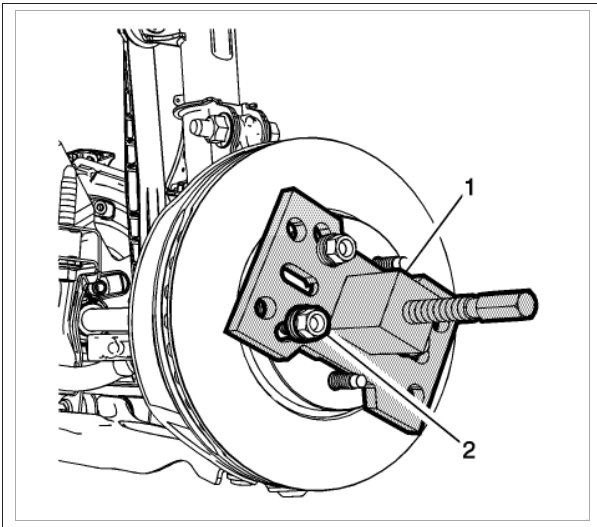 1
2