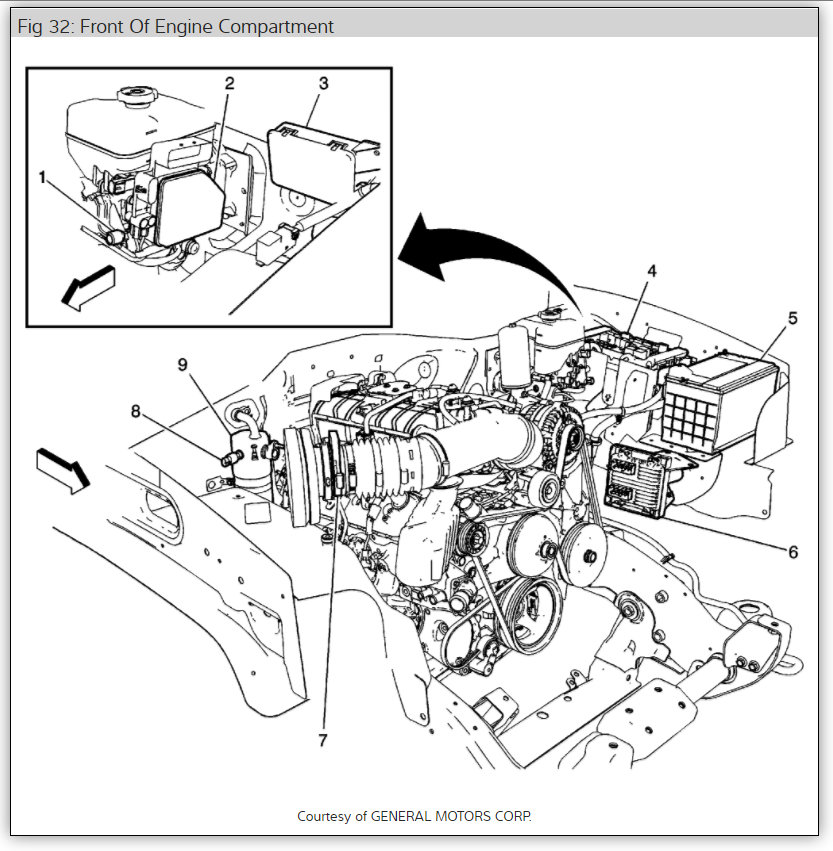 Fig 32: Front Of Engine Compartment

2
3
1
4
5
9
8
6
7

Courtesy of GENERAL MOTORS CORP.