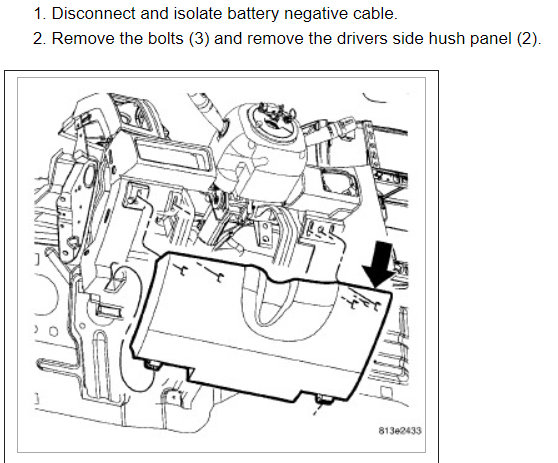 1. Disconnect and isolate battery negative cable.

2. Remove the bolts (3) and remove the drivers side hush panel (2).

813e2433