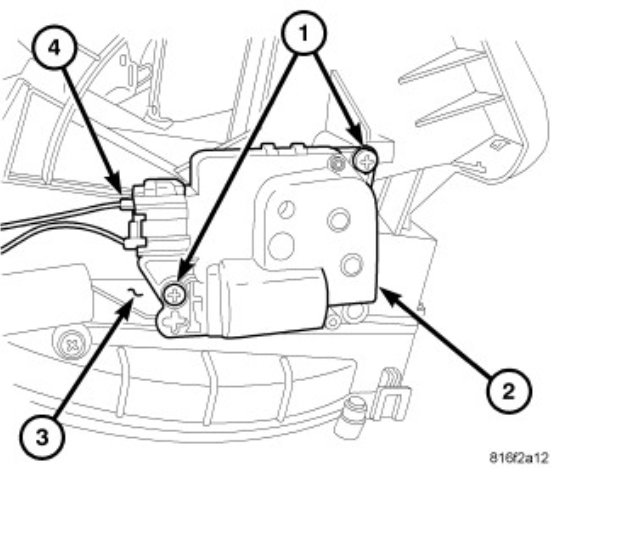 4
1
2
3
816f2a12