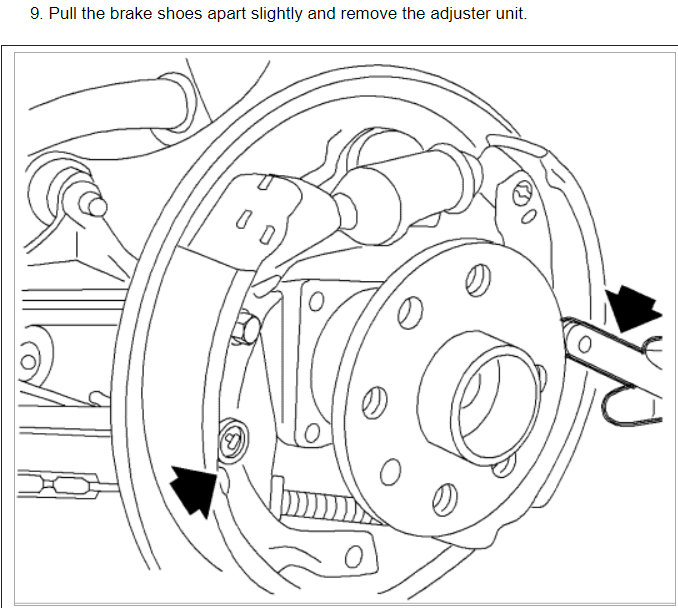 9. Pull the brake shoes apart slightly and remove the adjuster unit.