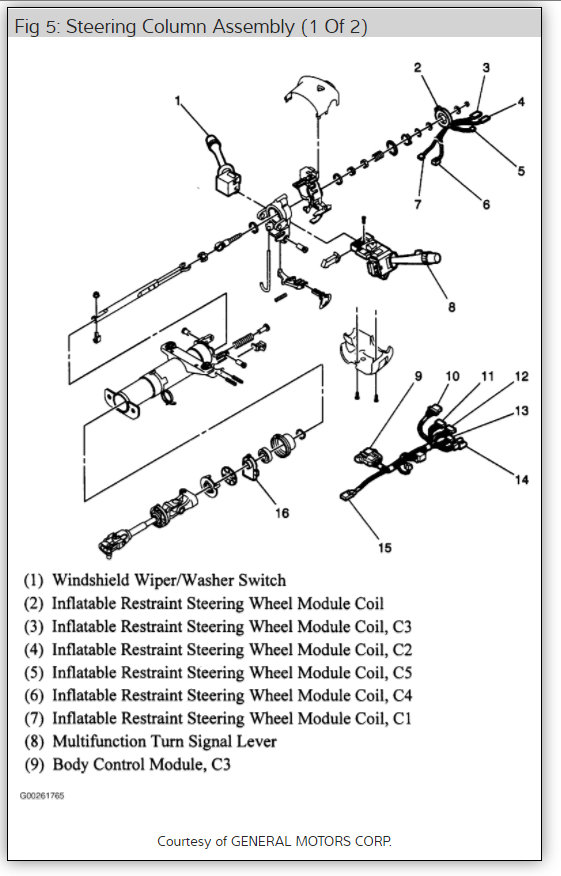 Fig 5: Steering Column Assembly (1 Of 2)

1
2
3
4
5
6
7
8
9
10
11
12
13
14
15
16

(1) Windshield Wiper/Washer Switch
(2) Inflatable Restraint Steering Wheel Module Coil
(3) Inflatable Restraint Steering Wheel Module Coil, C3
(4) Inflatable Restraint Steering Wheel Module Coil, C2
(5) Inflatable Restraint Steering Wheel Module Coil, C5
(6) Inflatable Restraint Steering Wheel Module Coil, C4
(7) Inflatable Restraint Steering Wheel Module Coil, C1
(8) Multifunction Turn Signal Lever
(9) Body Control Module, C3

G00261765

Courtesy of GENERAL MOTORS CORP.