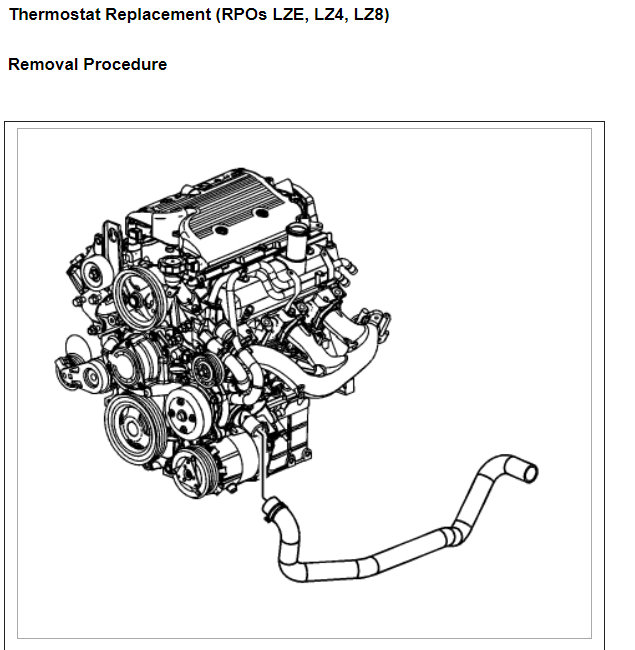 Thermostat Replacement (RPOs LZE, LZ4, LZ8)

Removal Procedure