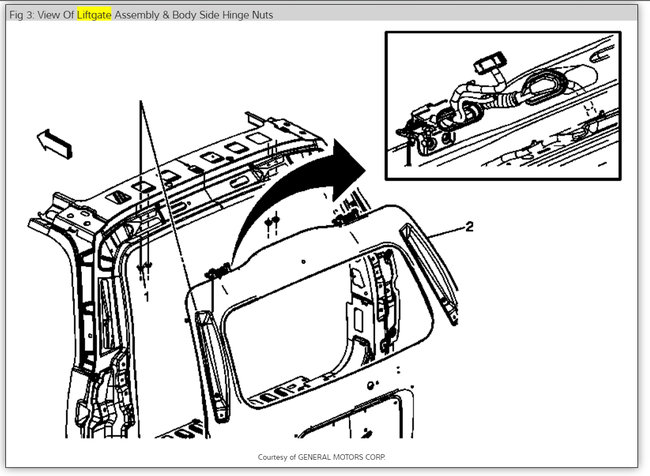 Fig 3: View Of Liftgate Assembly & Body Side Hinge Nuts

2

1

Courtesy of GENERAL MOTORS CORP.