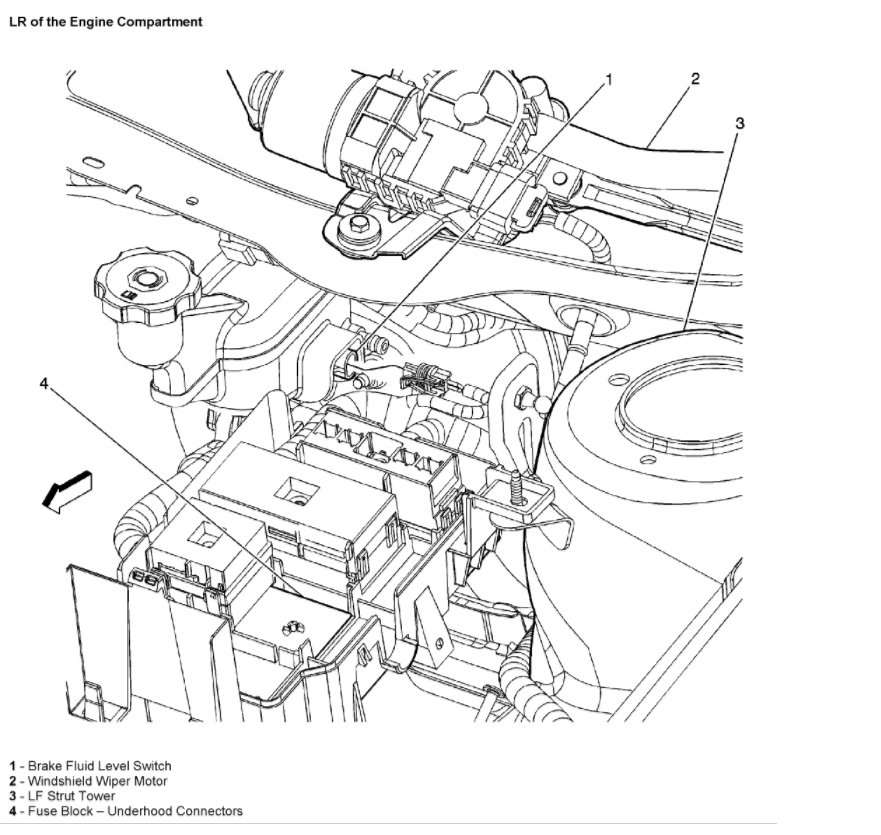 LR of the Engine Compartment

1
2
3
4

1 - Brake Fluid Level Switch
2 - Windshield Wiper Motor
3 - LF Strut Tower
4 - Fuse Block – Underhood Connectors