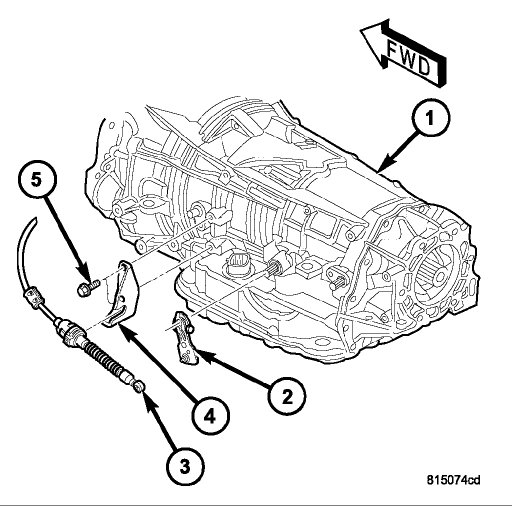 FWD

1

5

2

4

3

815074cd