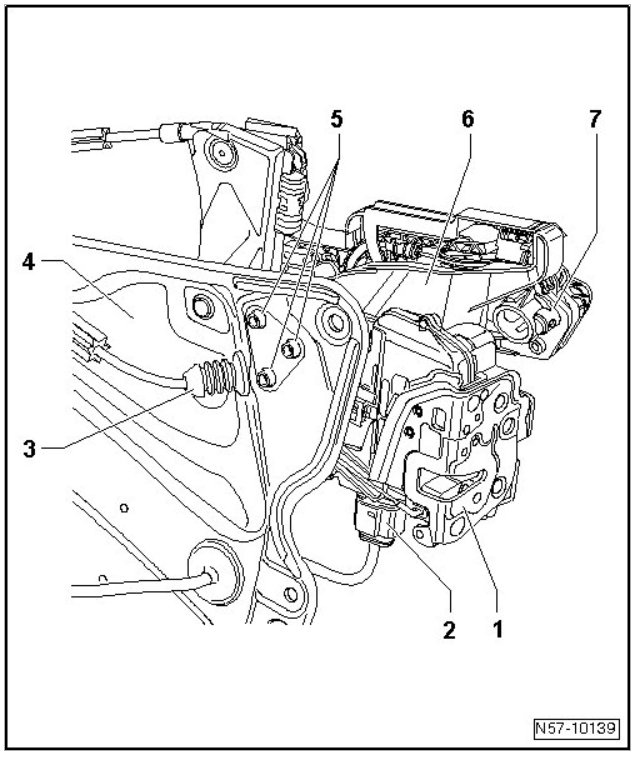 5
6
7
4
3
2
1
N57-10139