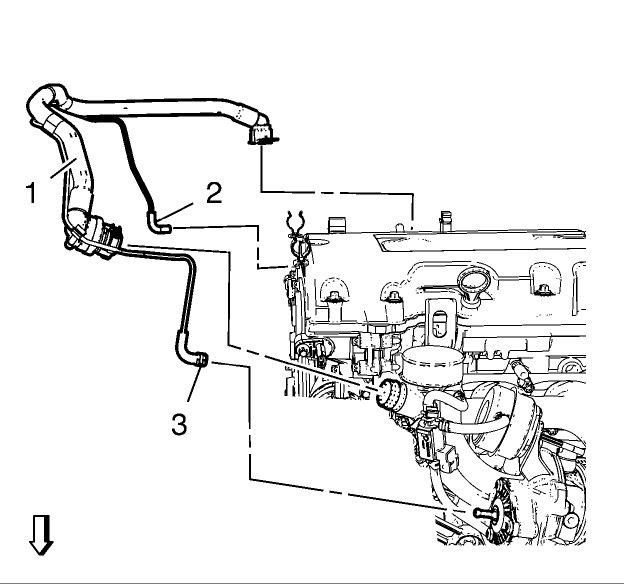 1
2
3