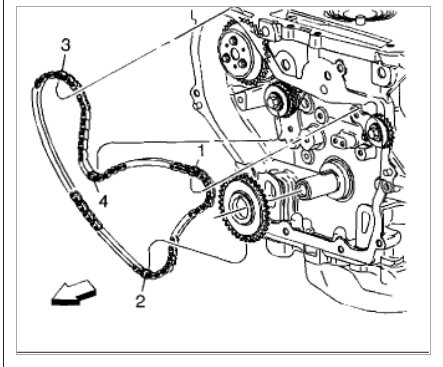 3
1
4
2