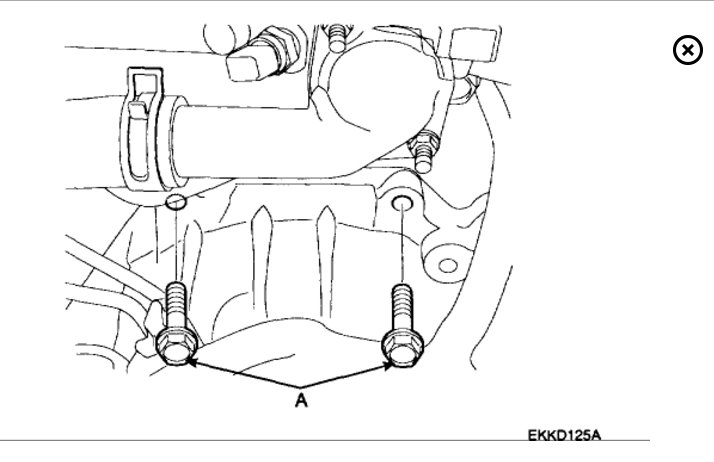 A

EKKD125A