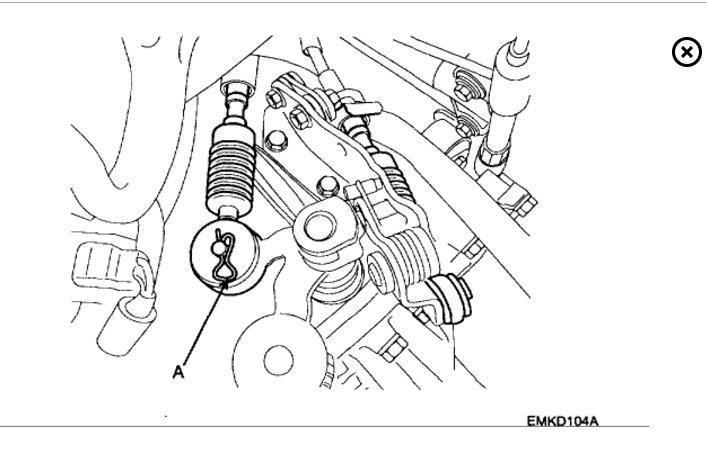 A

EMKD104A