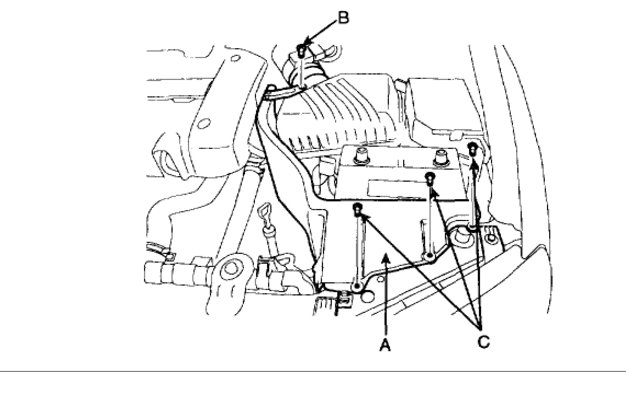 B
A
C