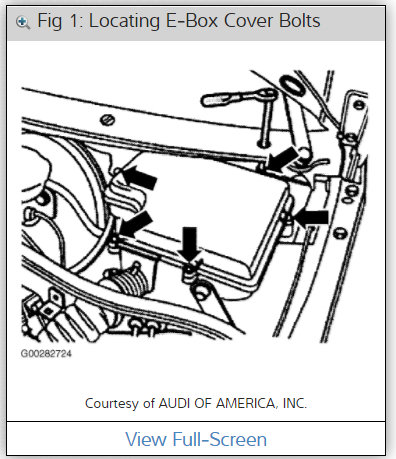 Fig 1: Locating E-Box Cover Bolts

G00282724

Courtesy of AUDI OF AMERICA, INC.

View Full-Screen