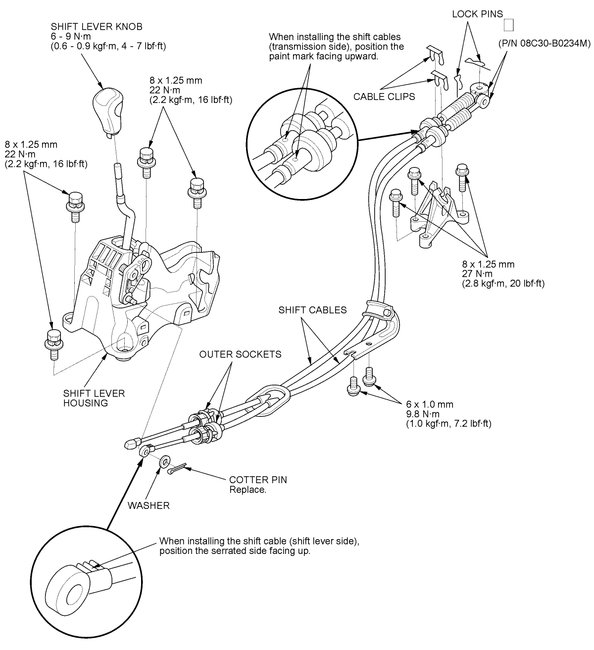 SHIFT LEVER KNOB
6 - 9 N·m
(0.6 - 0.9 kgf·m, 4 - 7 lbf·ft)

8 x 1.25 mm
22 N·m
(2.2 kgf·m, 16 lbf·ft)

8 x 1.25 mm
22 N·m
(2.2 kgf·m, 16 lbf·ft)

When installing the shift cables (transmission side), position the paint mark facing upward.

LOCK PINS

(P/N 08C30-B0234M)

CABLE CLIPS

8 x 1.25 mm
27 N·m
(2.8 kgf·m, 20 lbf·ft)

SHIFT CABLES

OUTER SOCKETS

SHIFT LEVER HOUSING

6 x 1.0 mm
9.8 N·m
(1.0 kgf·m, 7.2 lbf·ft)

COTTER PIN
Replace.

WASHER

When installing the shift cable (shift lever side), position the serrated side facing up.