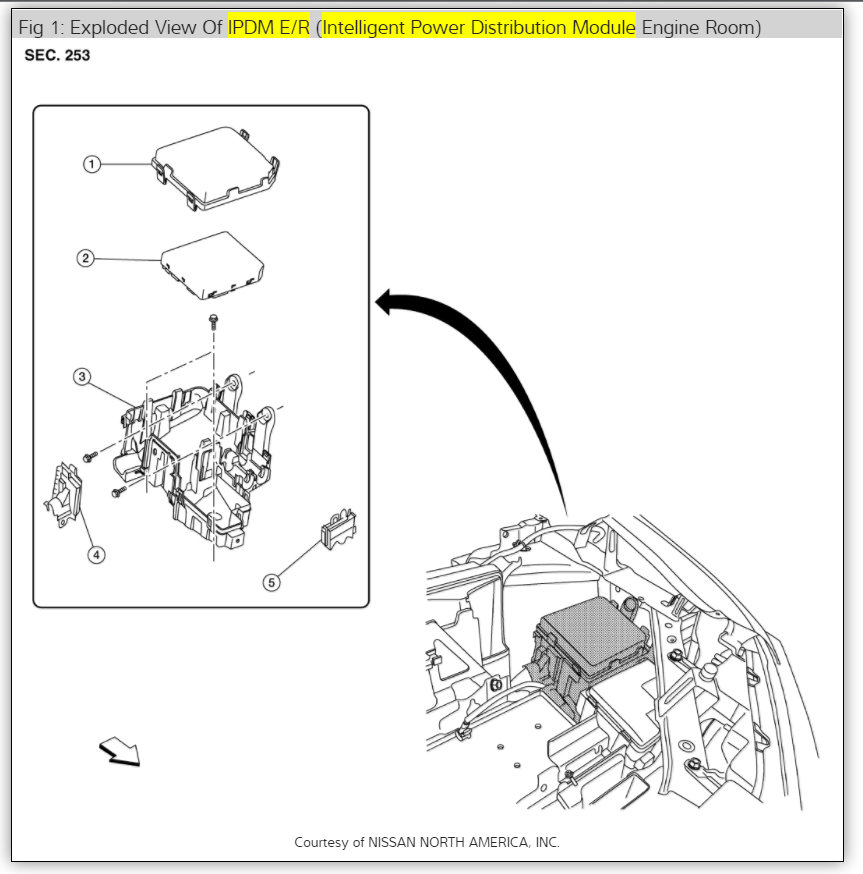 Fig 1: Exploded View Of IPDM E/R (Intelligent Power Distribution Module Engine Room)

SEC. 253

1

2

3

4

5

Courtesy of NISSAN NORTH AMERICA, INC.