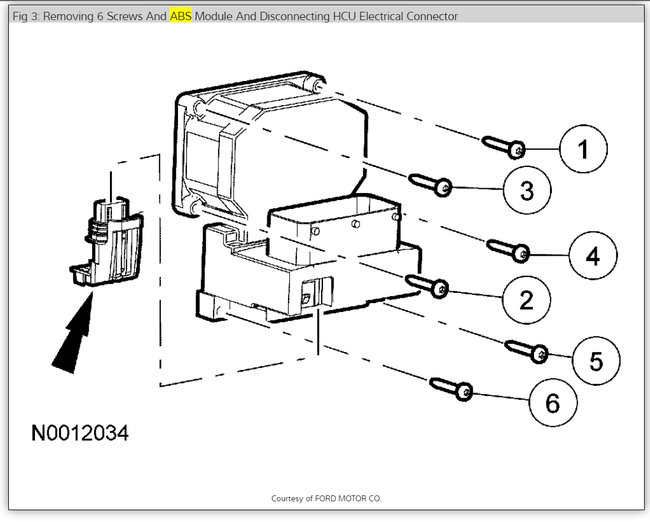 Fig 3: Removing 6 Screws And ABS Module And Disconnecting HCU Electrical Connector

1
3
4
2
5
6

N0012034

Courtesy of FORD MOTOR CO.