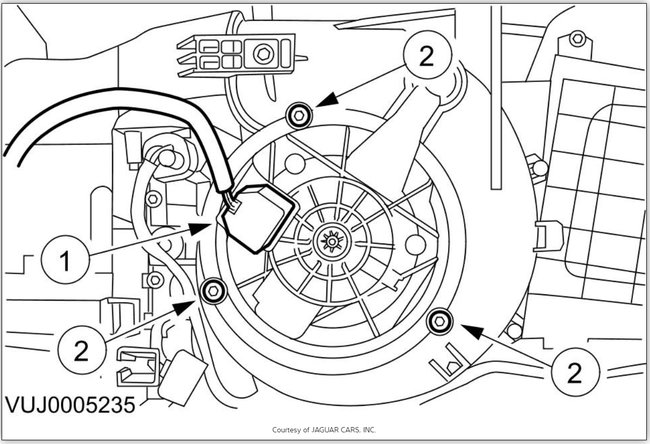 2

1

2

2

VUJ0005235

Courtesy of JAGUAR CARS, INC.