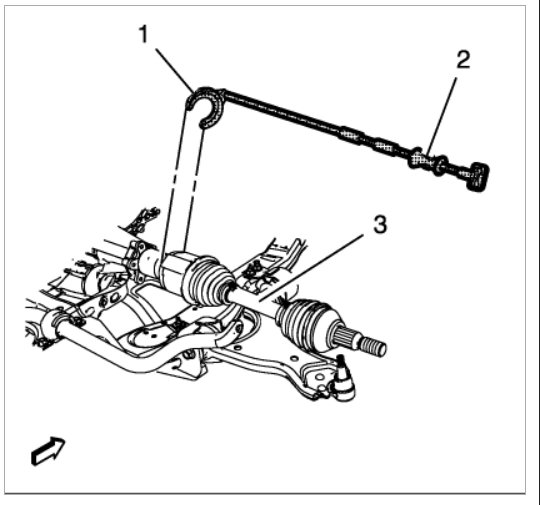 1
2
3