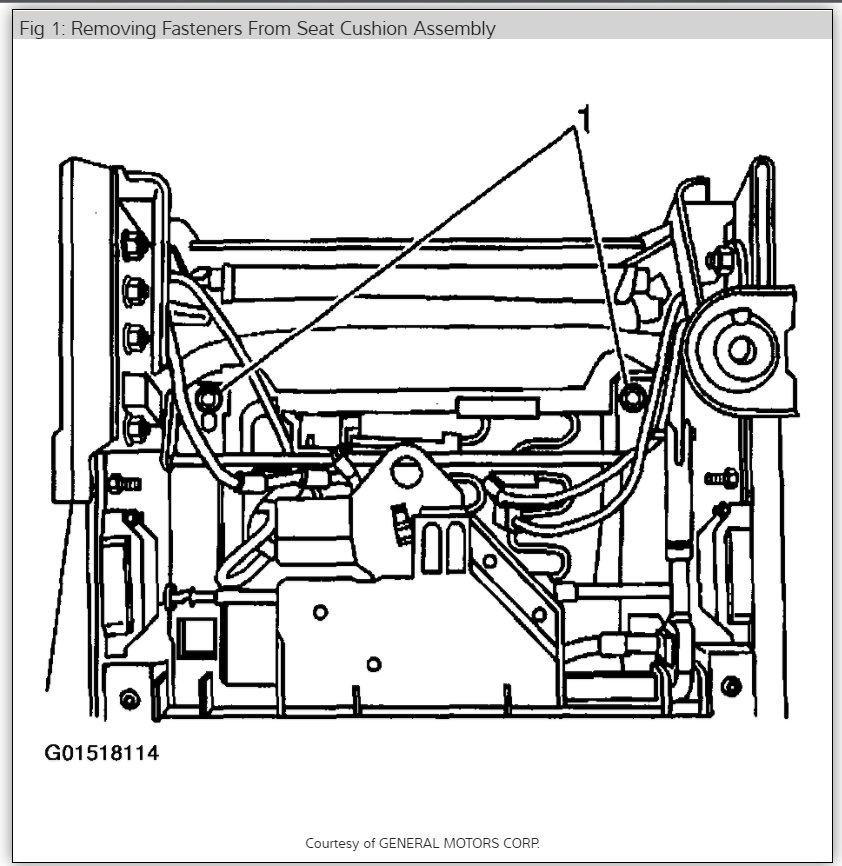 Fig 1: Removing Fasteners From Seat Cushion Assembly

1

G01518114

Courtesy of GENERAL MOTORS CORP.