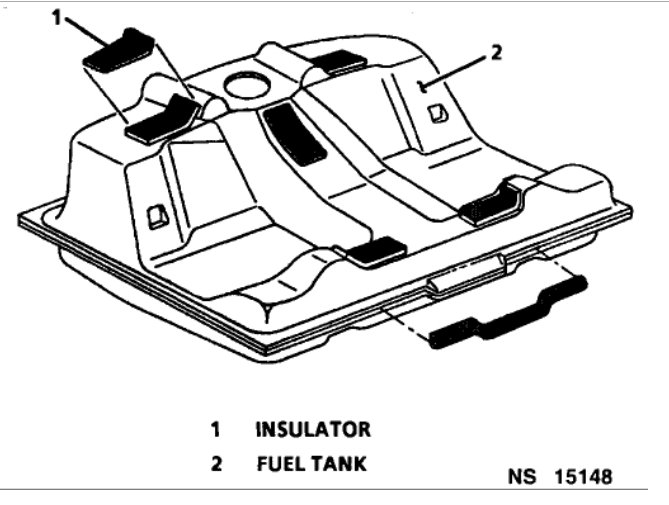 1

2

1 INSULATOR
2 FUEL TANK

NS 15148