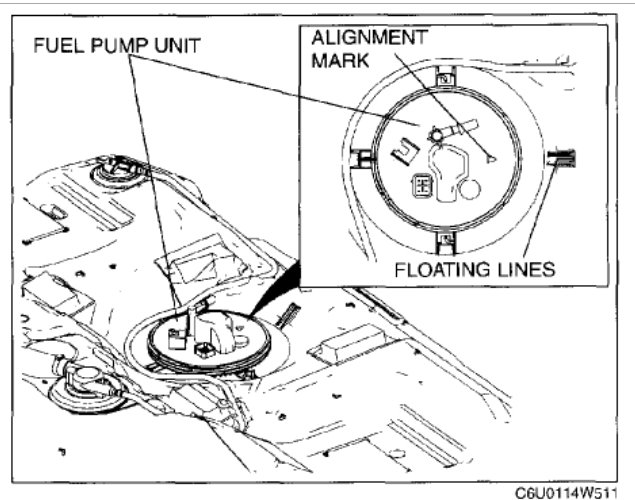 FUEL PUMP UNIT

ALIGNMENT MARK

FLOATING LINES

C6U0114W511