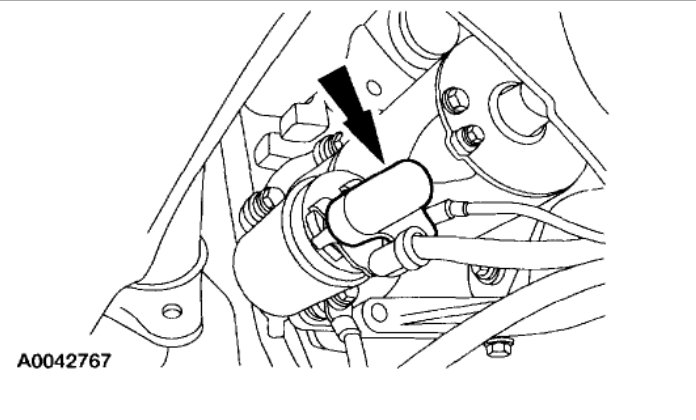 A0042767