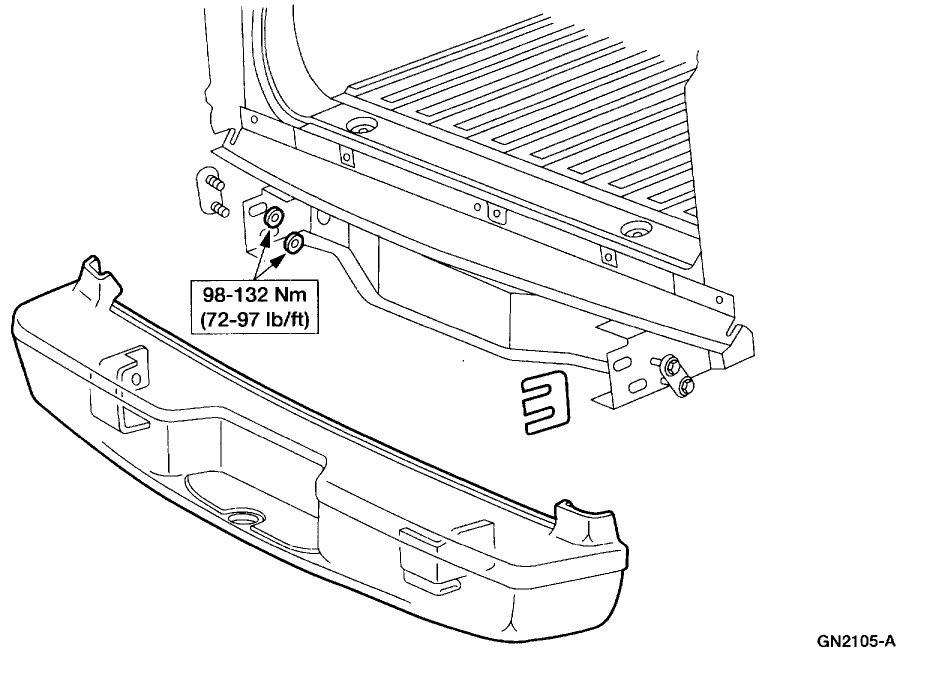 98-132 Nm
(72-97 lb/ft)

GN2105-A